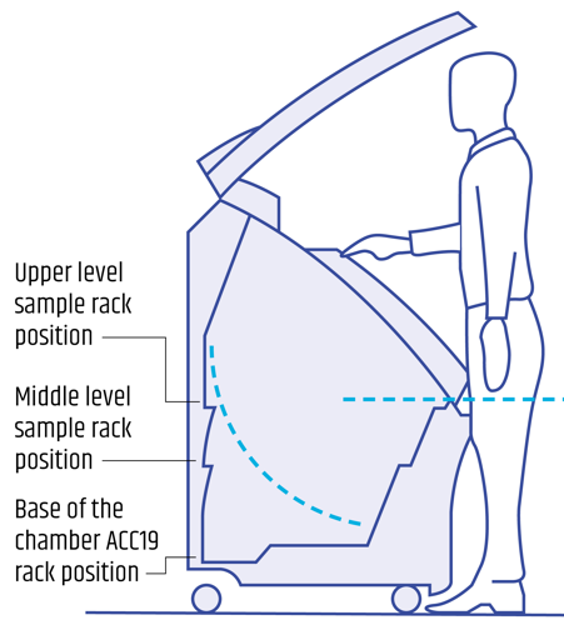 Upper level sample rack position

Middle level sample rack position

Base of the chamber ACC19 rack position