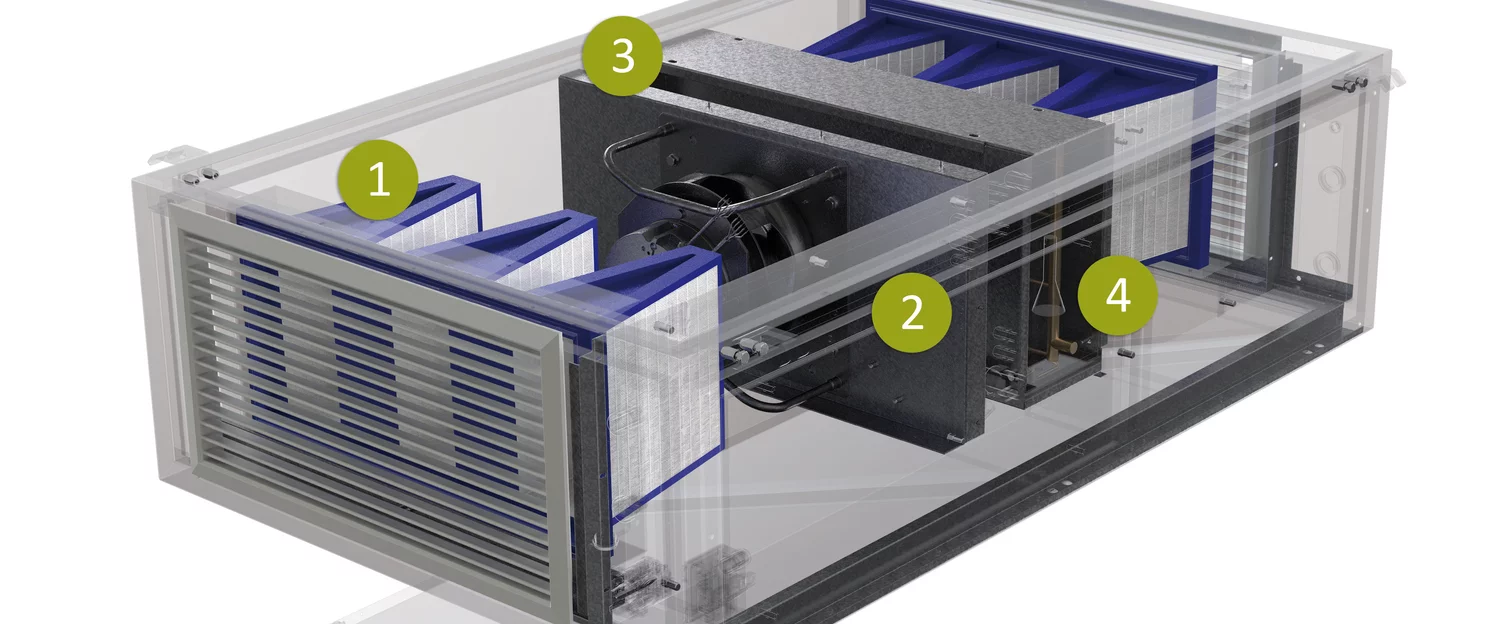 3
1
2
4